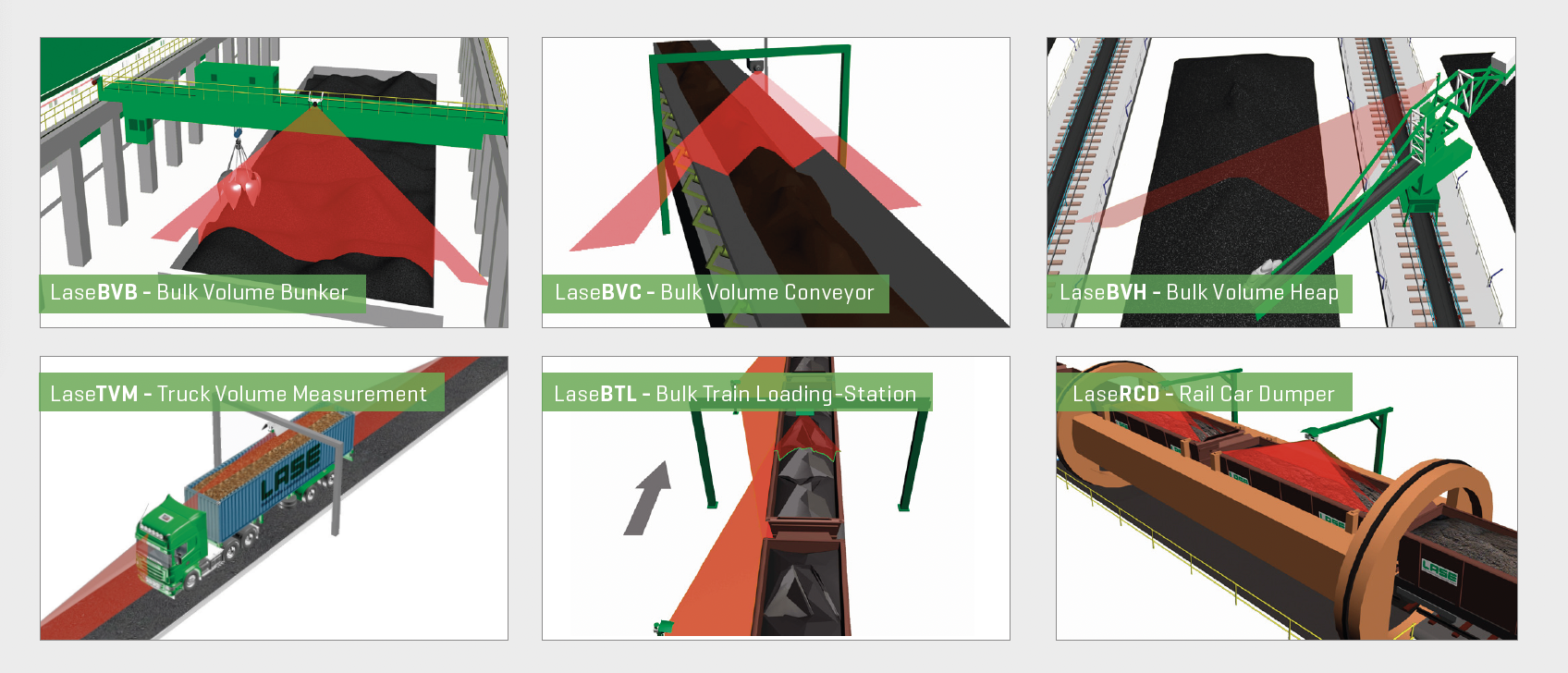 LaseBVB - Bulk Volume Bunker

LaseBVC - Bulk Volume Conveyor

LaseBVH - Bulk Volume Heap

LaseTVM - Truck Volume Measurement

LASE

LaseBTL - Bulk Train Loading-Station

LaseRCD - Rail Car Dumper

LASE